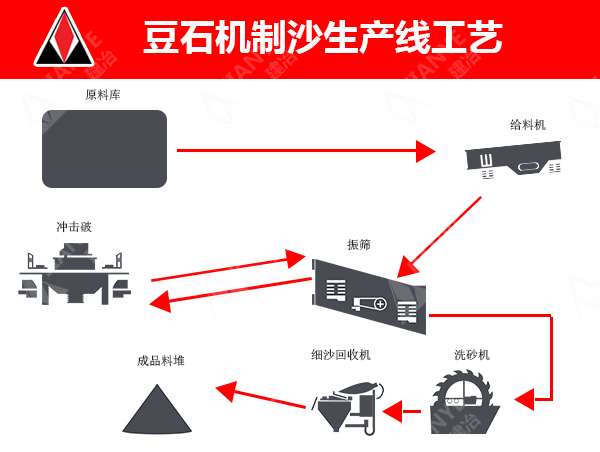 豆石机制沙生产线工艺

原料库

给料机

冲击破

振筛

成品料堆

细沙回收机

洗砂机